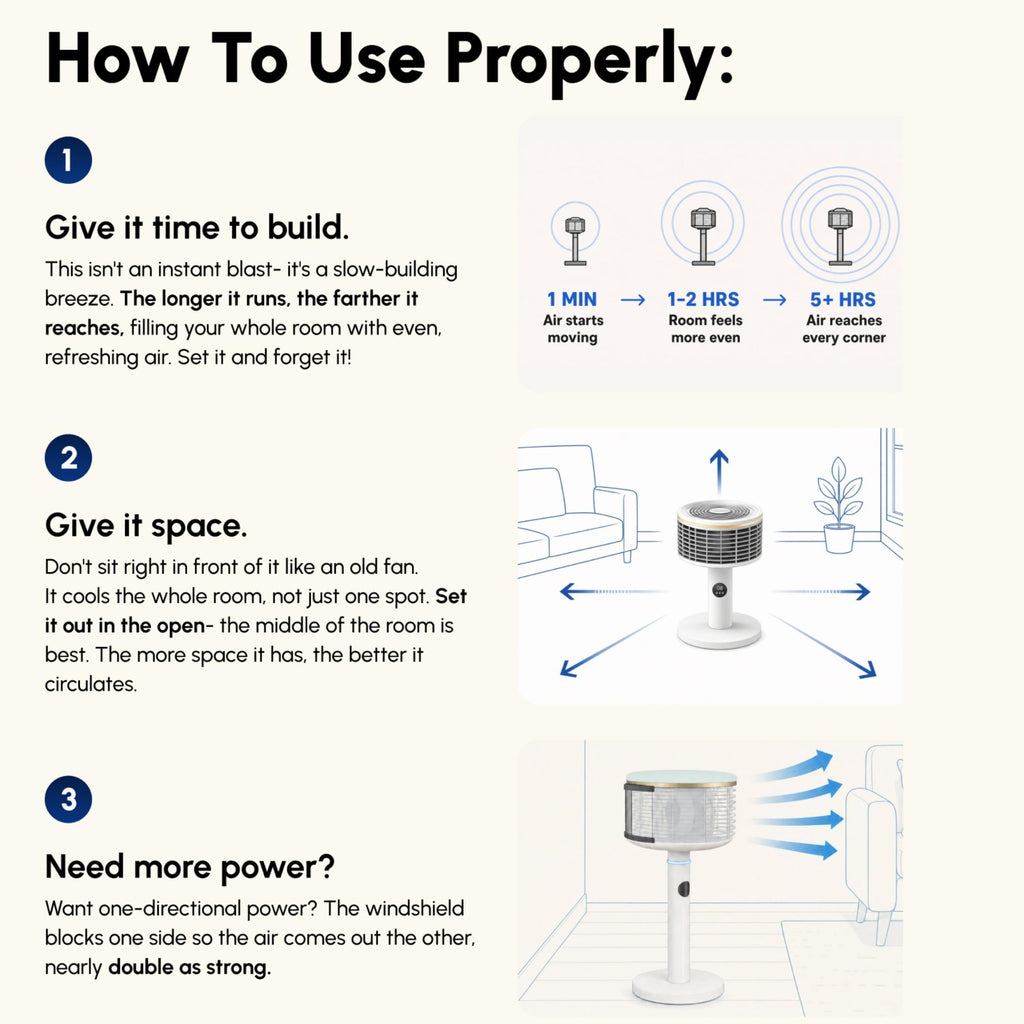 How To Use Properly:

1

Give it time to build.

This isn't an instant blast- it's a slow-building breeze. The longer it runs, the farther it reaches, filling your whole room with even, refreshing air. Set it and forget it!

1 MIN
Air starts moving

→

1-2 HRS
Room feels more even

→

5+ HRS
Air reaches every corner

2

Give it space.

Don't sit right in front of it like an old fan.
It cools the whole room, not just one spot. Set it out in the open- the middle of the room is best. The more space it has, the better it circulates.

3

Need more power?

Want one-directional power? The windshield blocks one side so the air comes out the other, nearly double as strong.