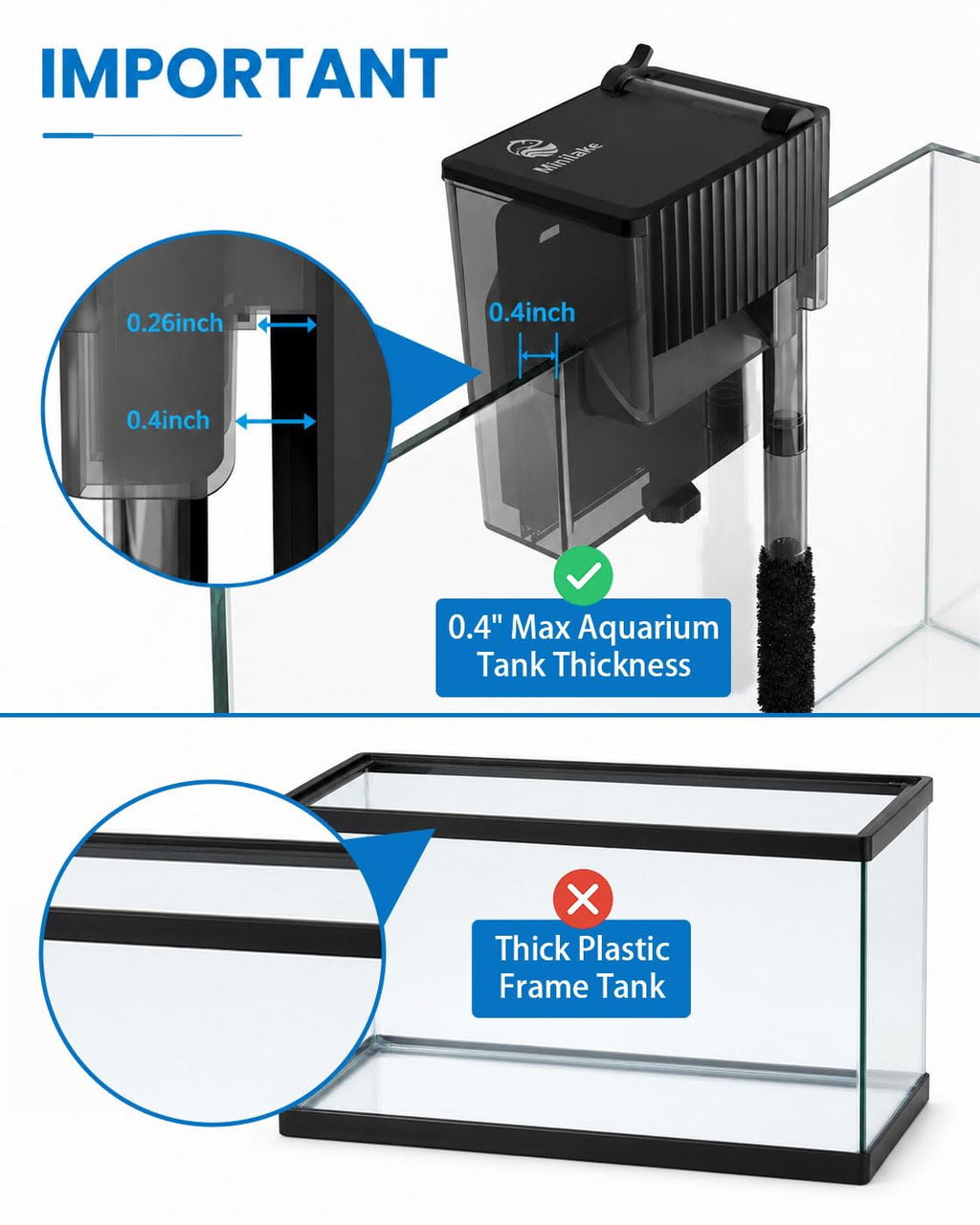 IMPORTANT

Minilake

0.26inch

0.4inch

0.4inch

0.4" Max Aquarium Tank Thickness

Thick Plastic Frame Tank